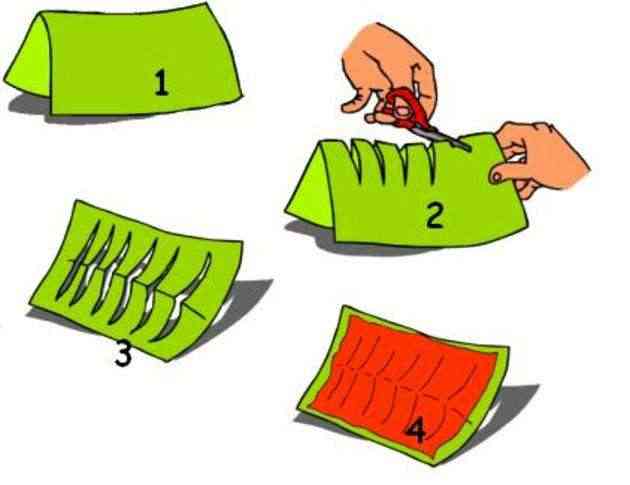 1

2

3

4